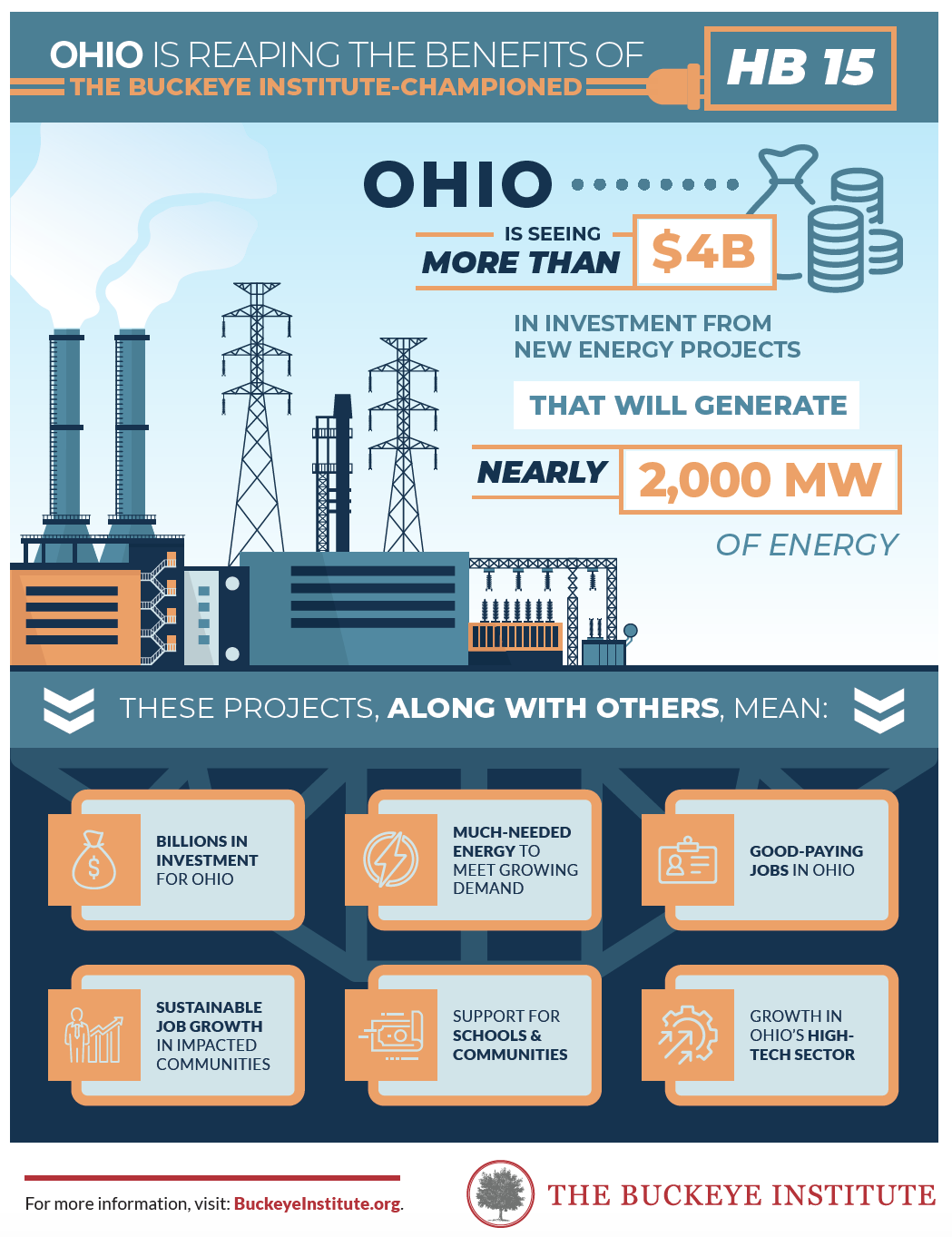 OHIO IS REAPING THE BENEFITS OF THE BUCKEYE INSTITUTE-CHAMPIONED HB 15

OHIO IS SEEING MORE THAN $4B IN INVESTMENT FROM NEW ENERGY PROJECTS THAT WILL GENERATE NEARLY 2,000 MW OF ENERGY

THESE PROJECTS, ALONG WITH OTHERS, MEAN:

BILLIONS IN INVESTMENT FOR OHIO

MUCH-NEEDED ENERGY TO MEET GROWING DEMAND

GOOD-PAYING JOBS IN OHIO

SUSTAINABLE JOB GROWTH IN IMPACTED COMMUNITIES

SUPPORT FOR SCHOOLS & COMMUNITIES

GROWTH IN OHIO'S HIGH-TECH SECTOR

For more information, visit: BuckeyeInstitute.org.

THE BUCKEYE INSTITUTE